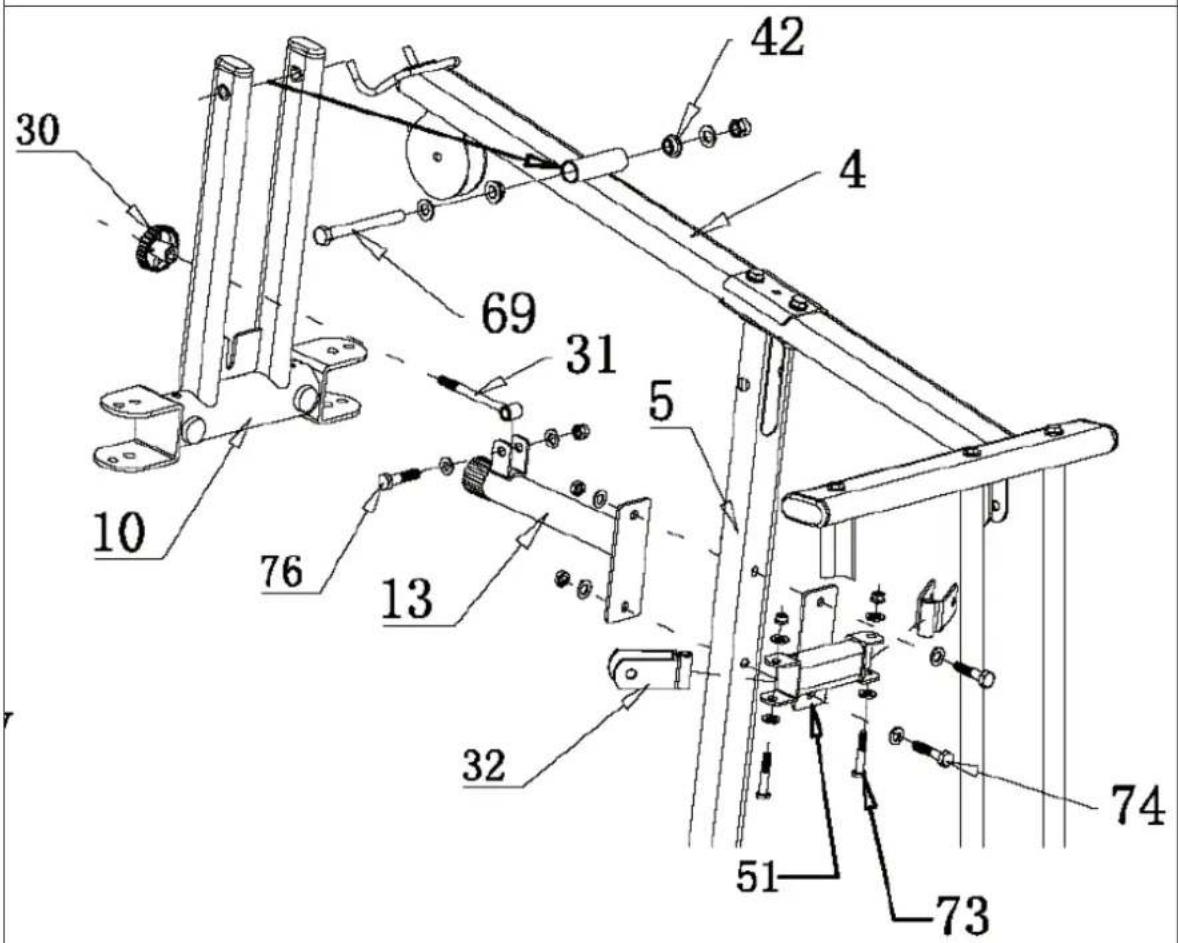 42
30
4
69
31
5
10
76
13
32
74
51
73