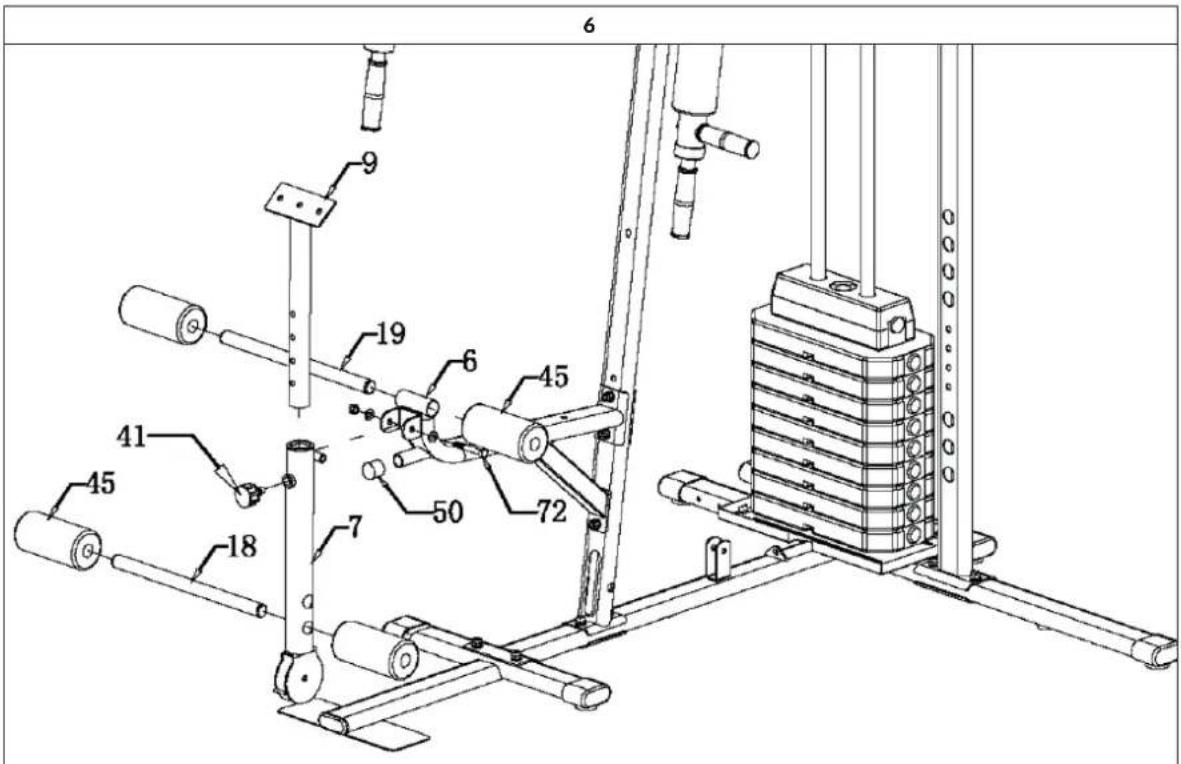 6

9
19
6
45
41
45
50
72
18
7