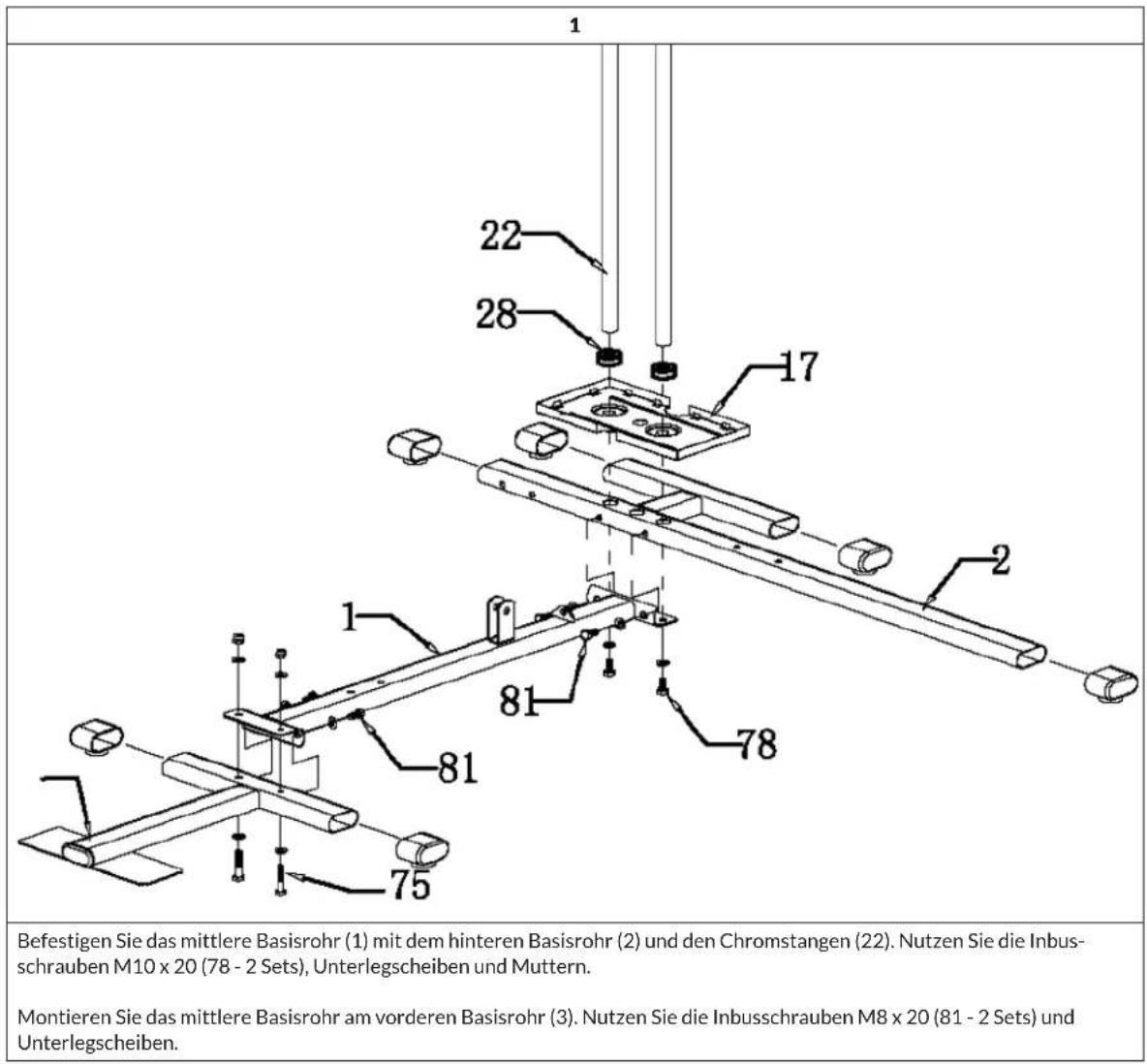 1

22

28

17

2

1

81

78

81

75

Befestigen Sie das mittlere Basisrohr (1) mit dem hinteren Basisrohr (2) und den Chromstangen (22). Nutzen Sie die Inbusschrauben M10 x 20 (78 - 2 Sets), Unterlegscheiben und Muttern.

Montieren Sie das mittlere Basisrohr am vorderen Basisrohr (3). Nutzen Sie die Inbusschrauben M8 x 20 (81 - 2 Sets) und Unterlegscheiben.