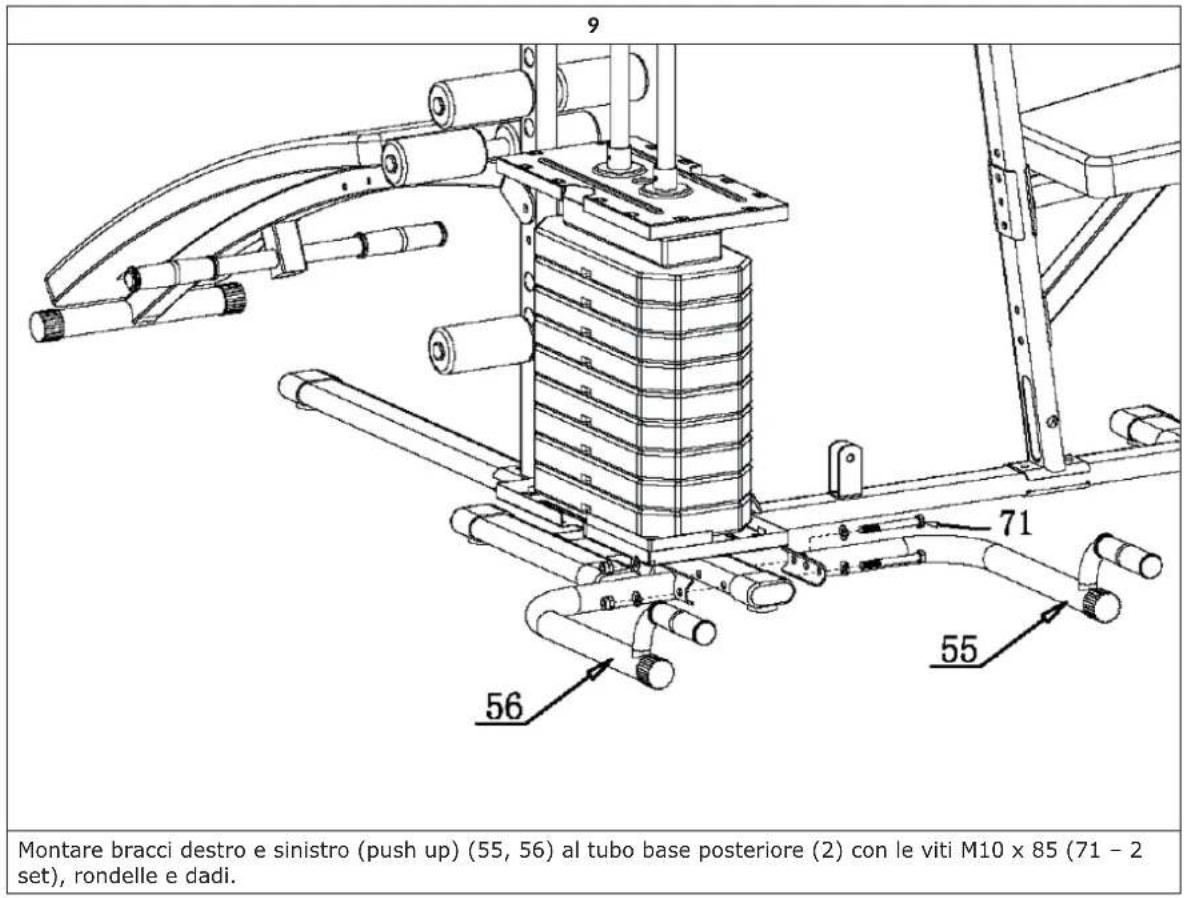 9

71

55

56

Montare bracci destro e sinistro (push up) (55, 56) al tubo base posteriore (2) con le viti M10 x 85 (71 – 2 set), rondelle e dadi.