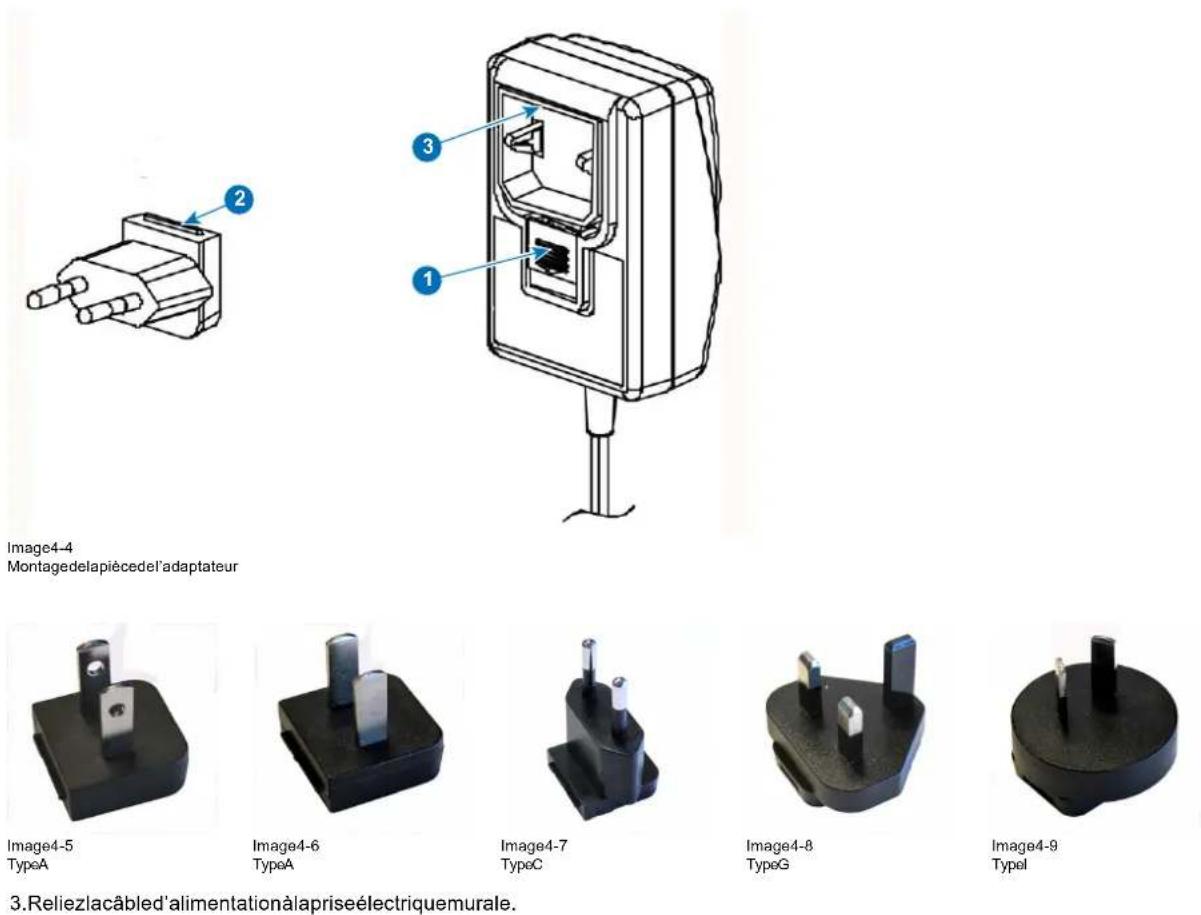 3

2

1

Image4-4
Montagedelapiècedel'adaptateur

Image4-5
TypeA

Image4-6
TypeA

Image4-7
TypeC

Image4-8
TypeG

Image4-9
TypeI

3.Reliezlacâbled'alimentationàlapriseélectriquemurale.