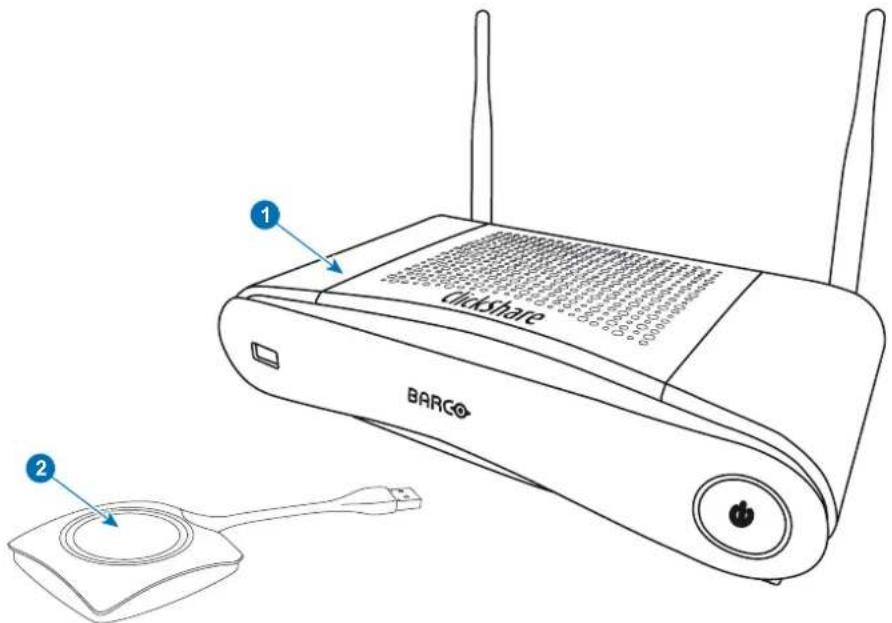 1

ClickShare

BARCO

2