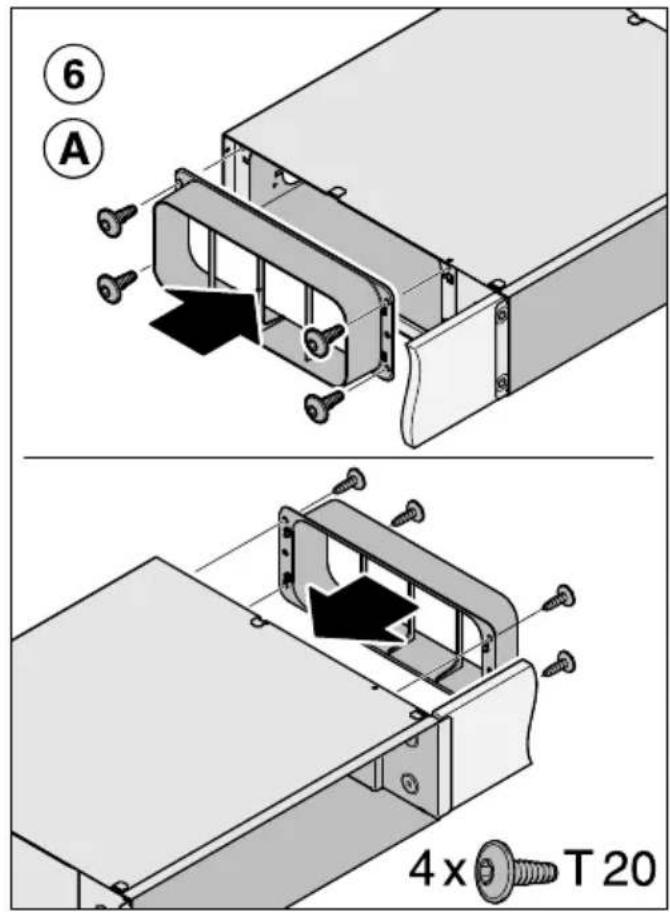 6

A

4 x T 20