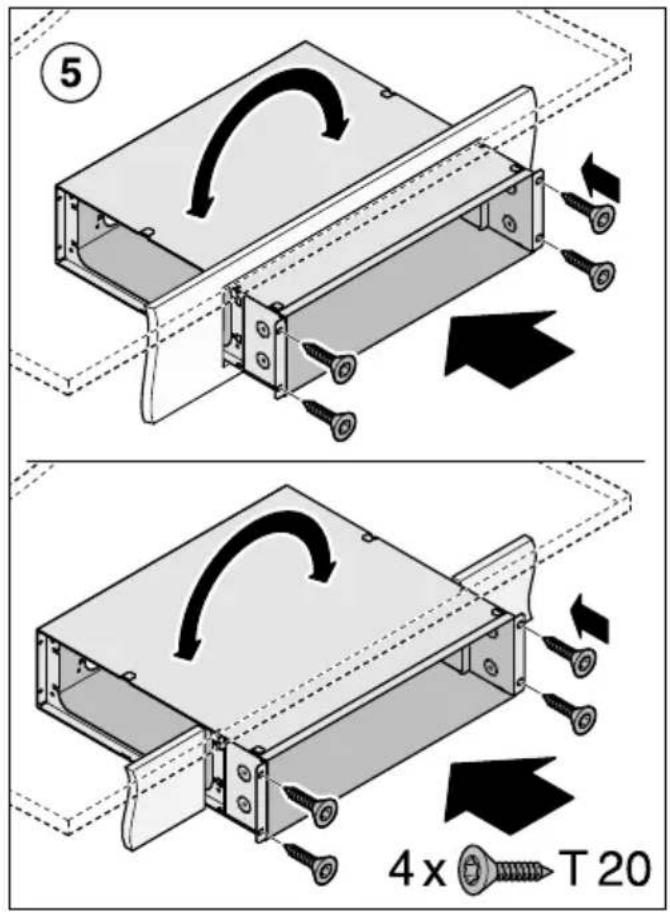 5

4 x T 20