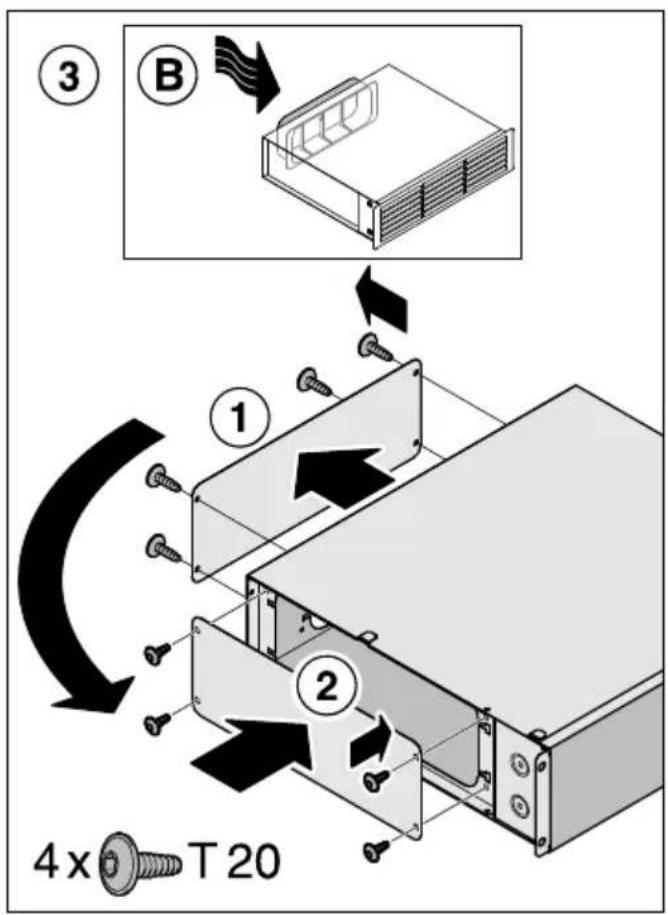 3
B
1
2
4 x T 20