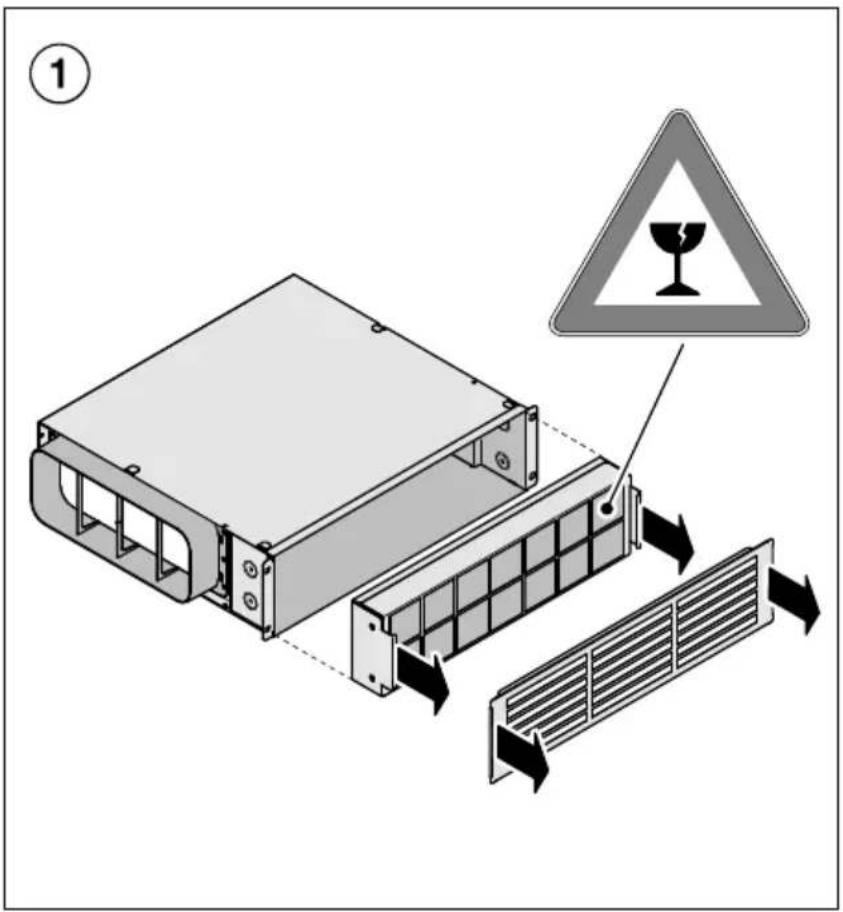 1