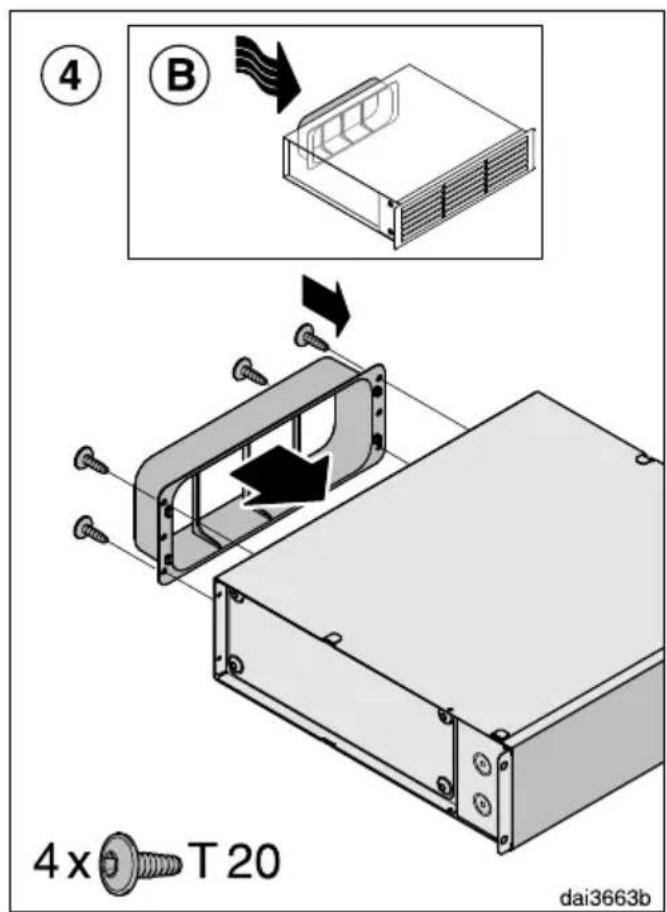 4

B

4 x T 20

dai3663b