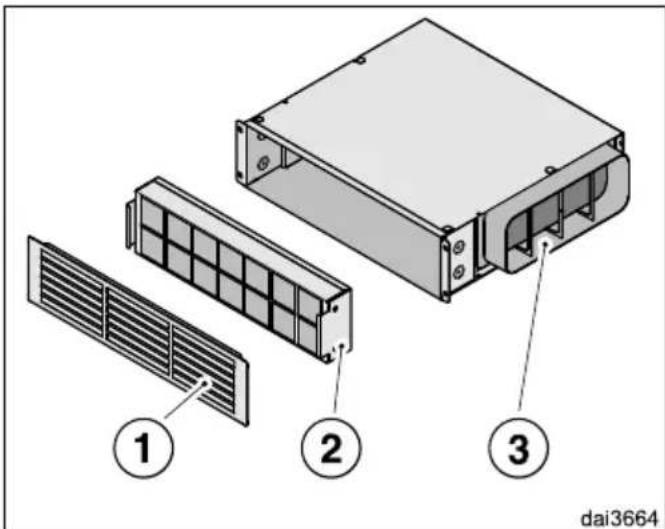 1
2
3
dai3664