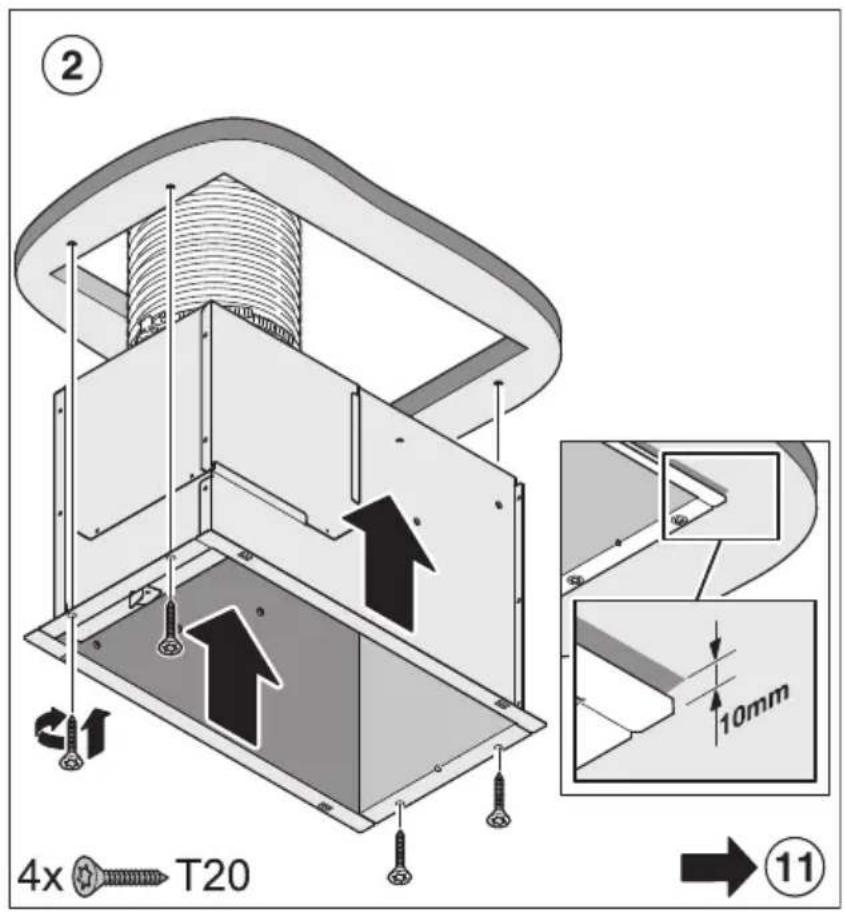 2

10mm

4x T20

11