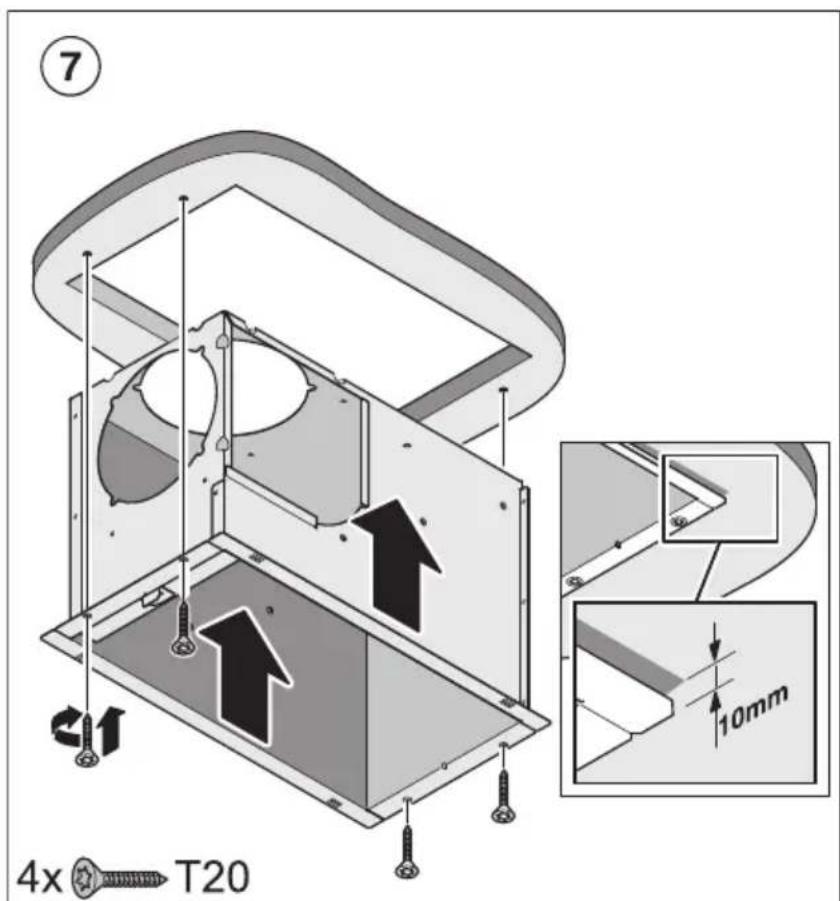 7

10mm

4x T20