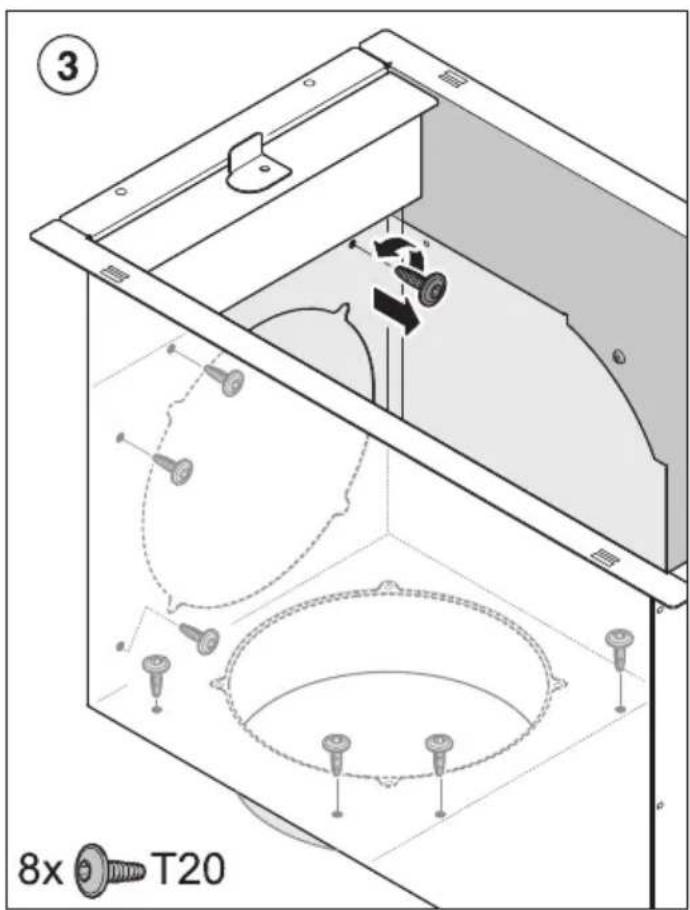 3

8x T20