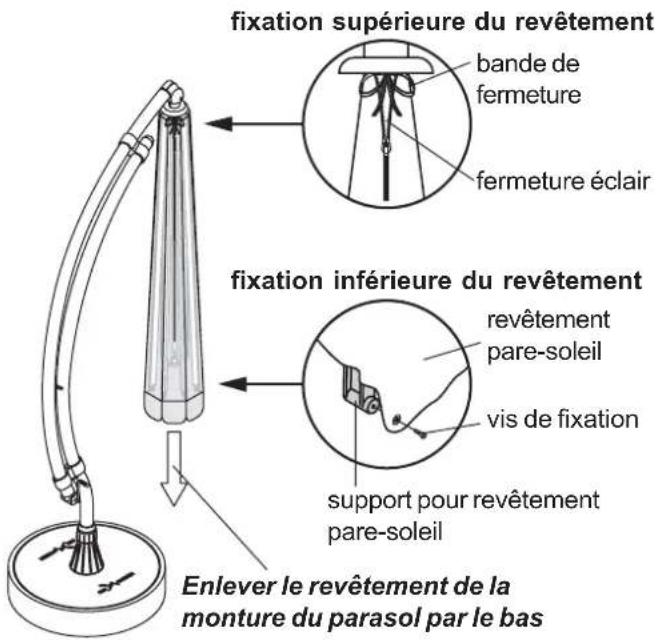 fixation supérieure du revêtement

bande de fermeture

fermeture éclair

fixation inférieure du revêtement

revêtement pare-soleil

vis de fixation

support pour revêtement pare-soleil

Enlever le revêtement de la monture du parasol par le bas