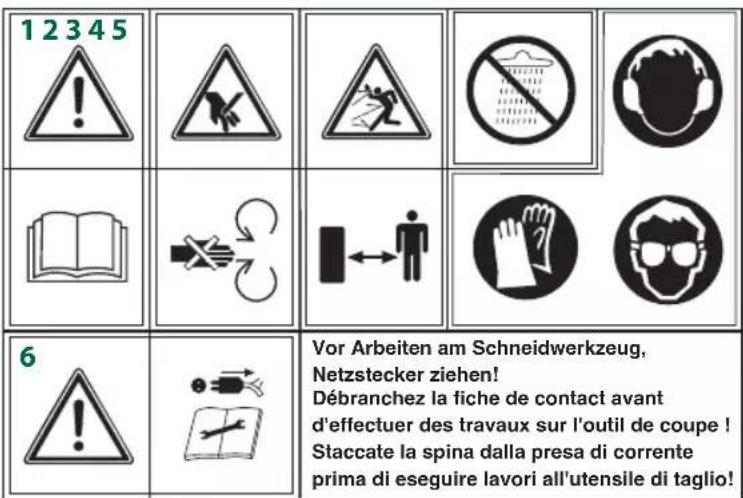 1 2 3 4 5

6

Vor Arbeiten am Schneidwerkzeug, Netzstecker ziehen!
Débranchez la fiche de contact avant d'effectuer des travaux sur l'outil de coupe !
Staccate la spina dalla presa di corrente prima di eseguire lavori all'utensile di taglio!