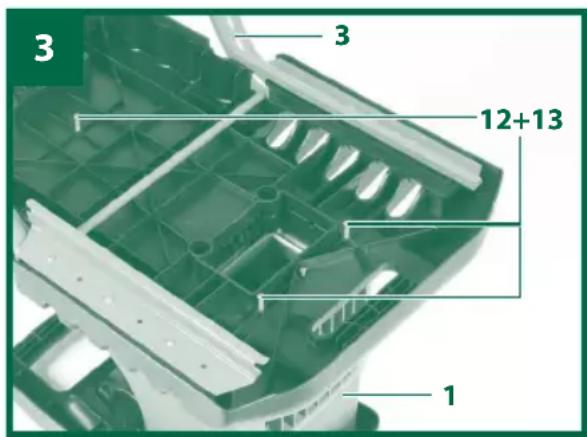 3
3
12+13
1