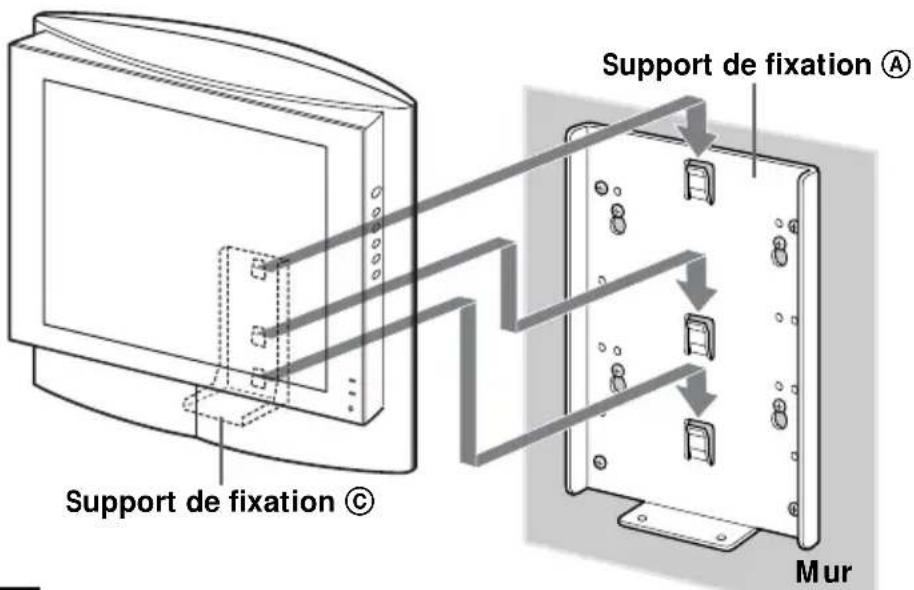 Support de fixation Ⓐ

Support de fixation Ⓒ

Mur