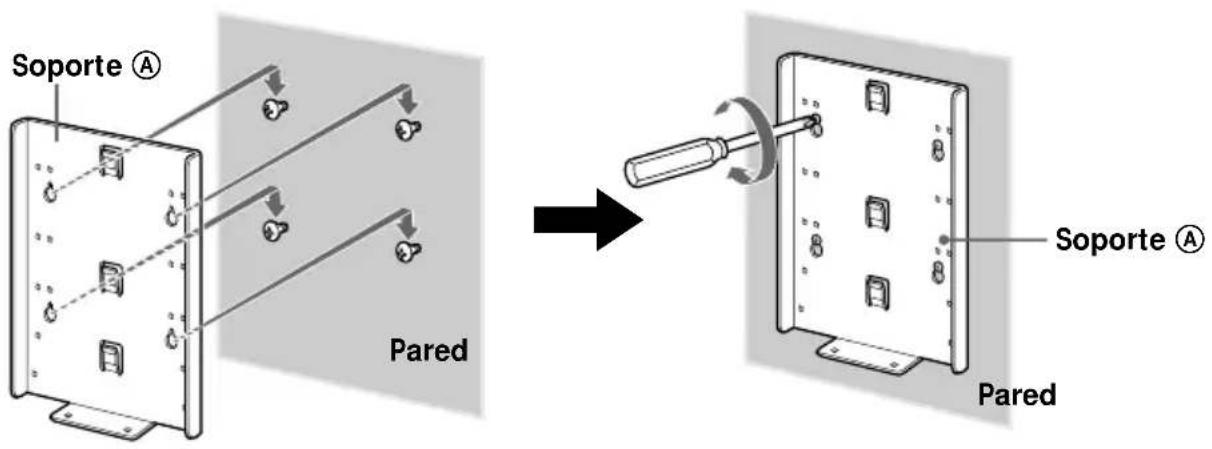 Soporte Ⓐ

Pared

Soporte Ⓐ

Pared