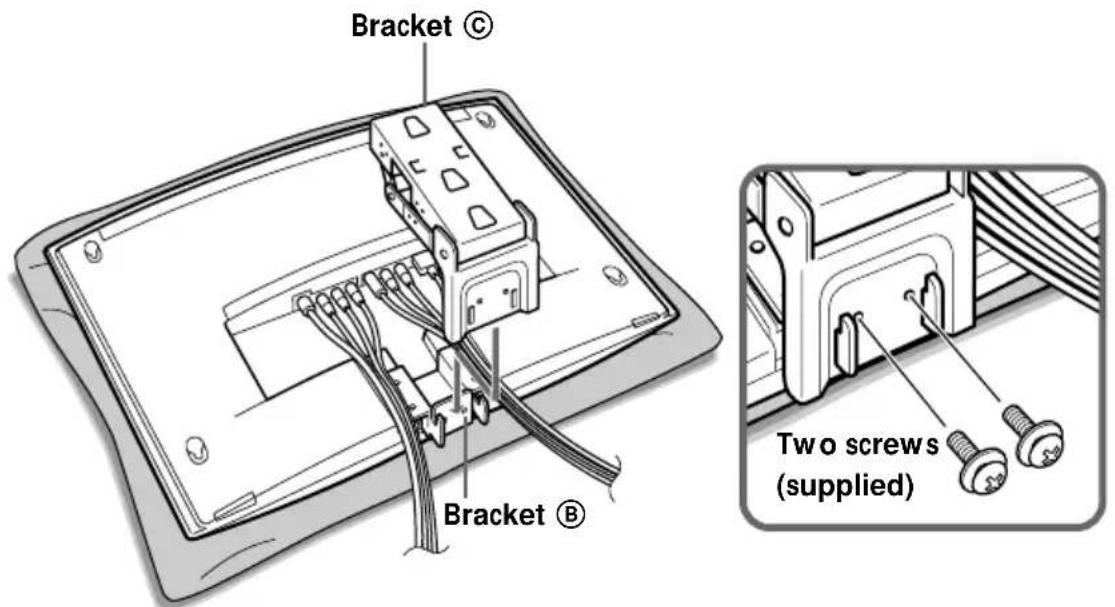 Bracket Ⓒ

Bracket Ⓑ

Two screws (supplied)