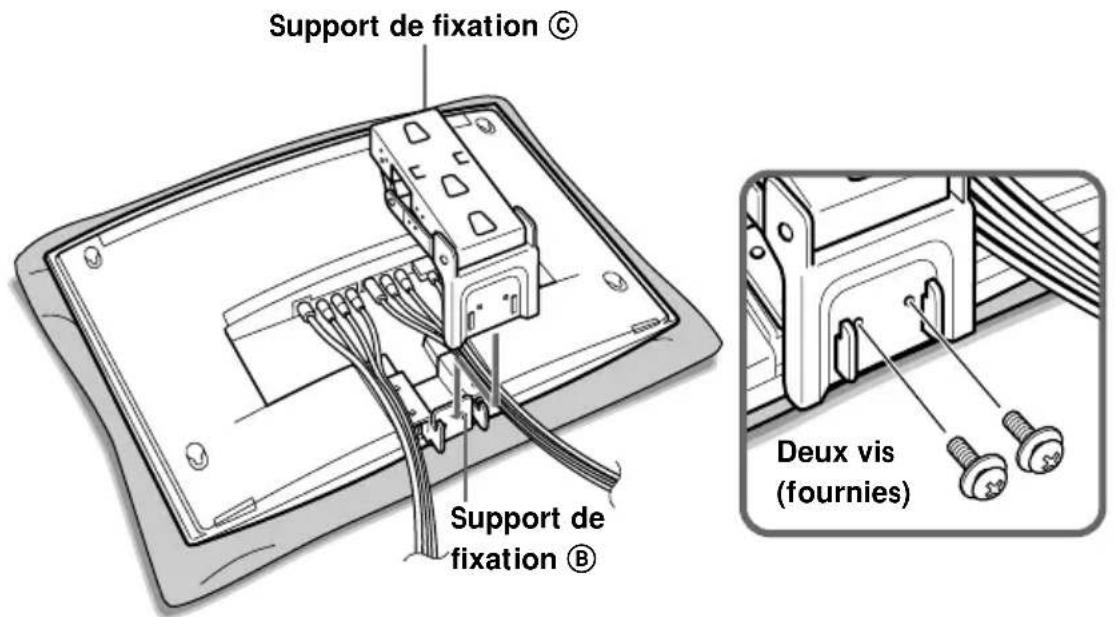 Support de fixation Ⓒ

Support de fixation Ⓑ

Deux vis (fournies)