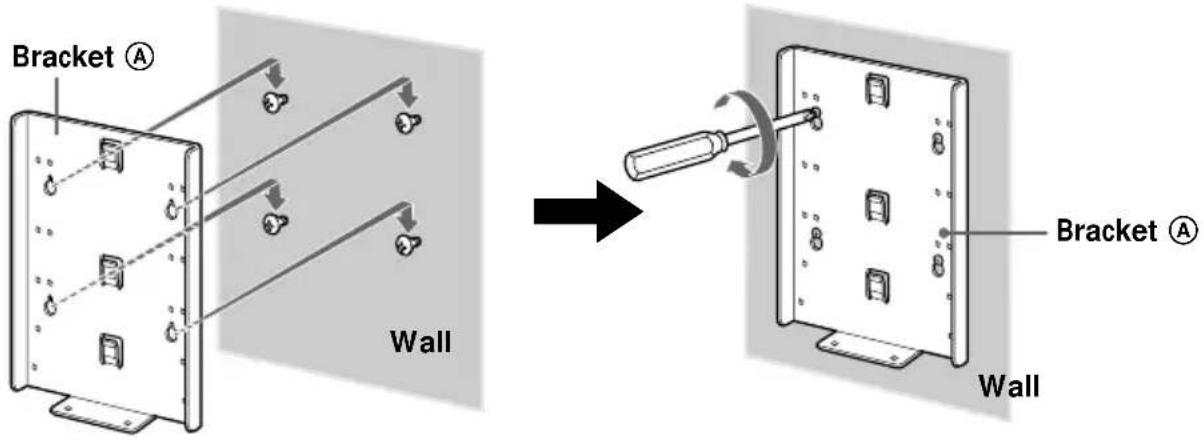 Bracket Ⓐ

Wall

Bracket Ⓐ

Wall