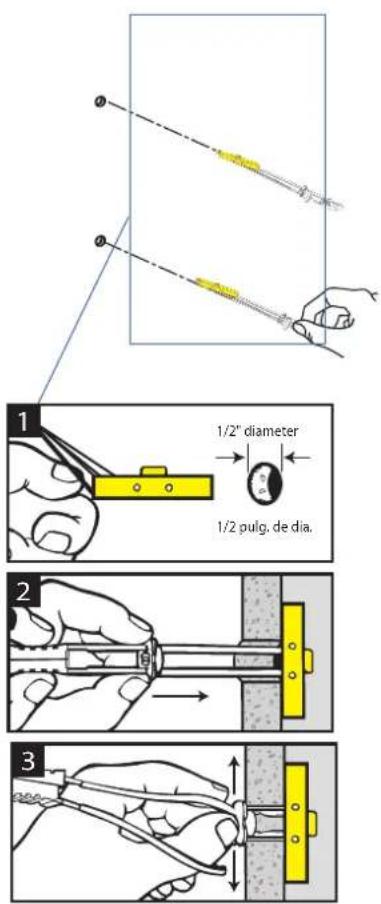 1

1/2" diameter

1/2 pulg. de dia.

2

3