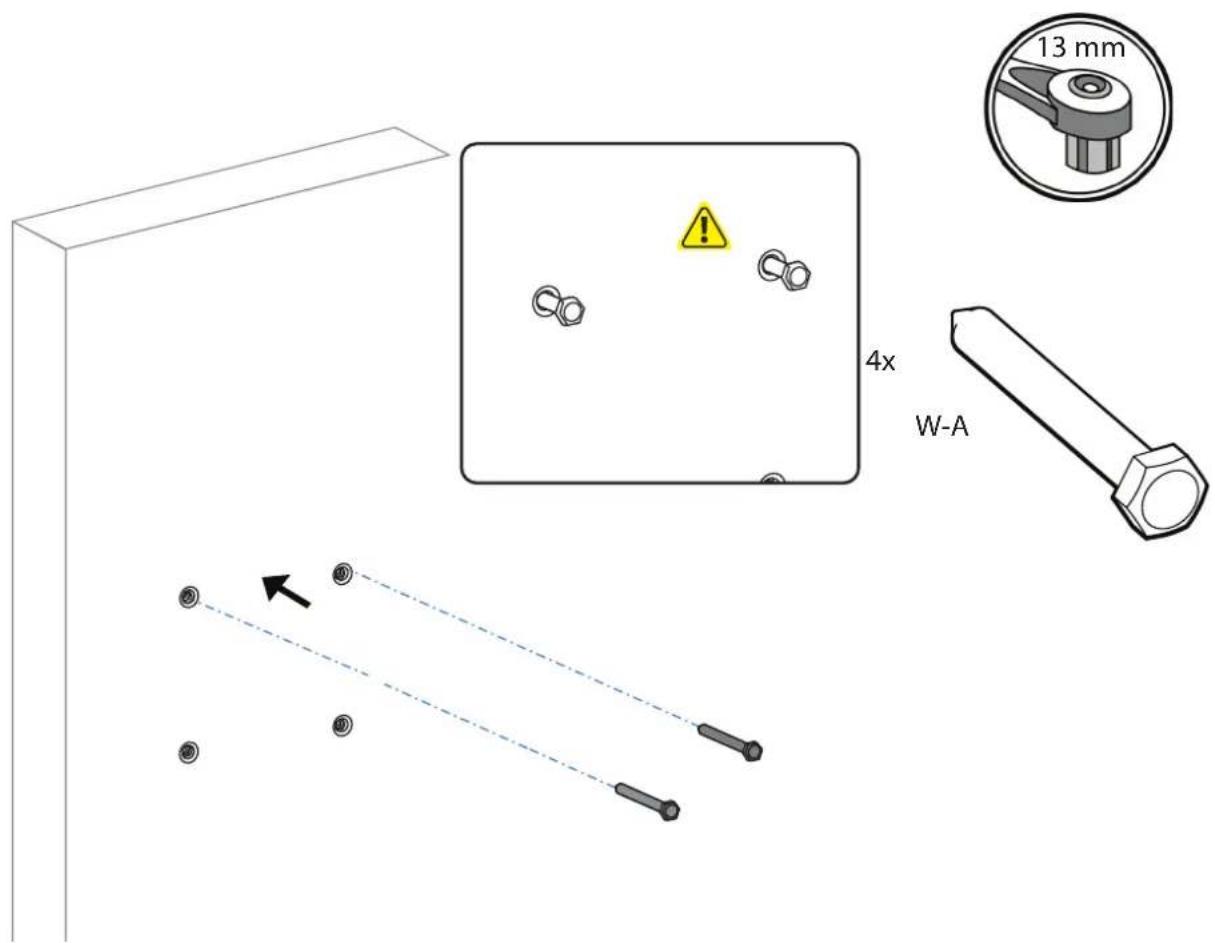 13 mm

4x

W-A