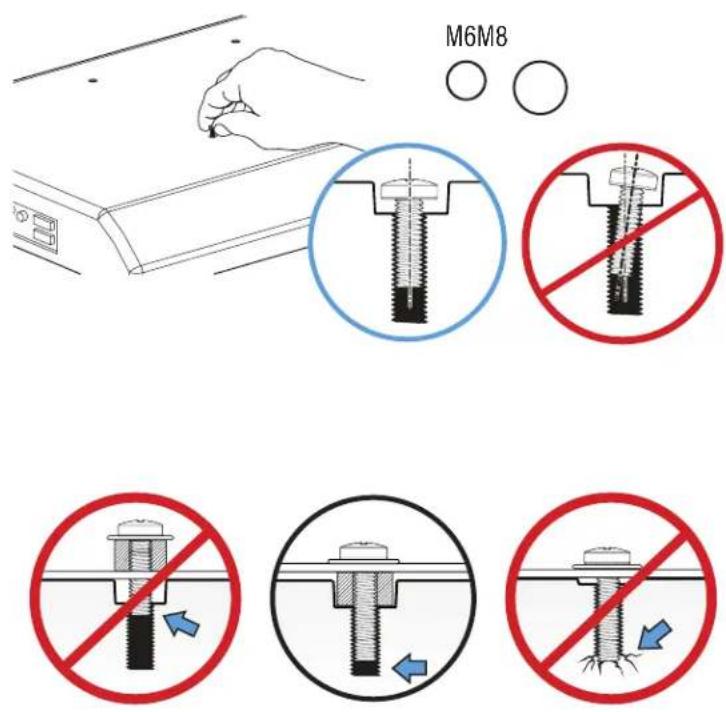 M6M8