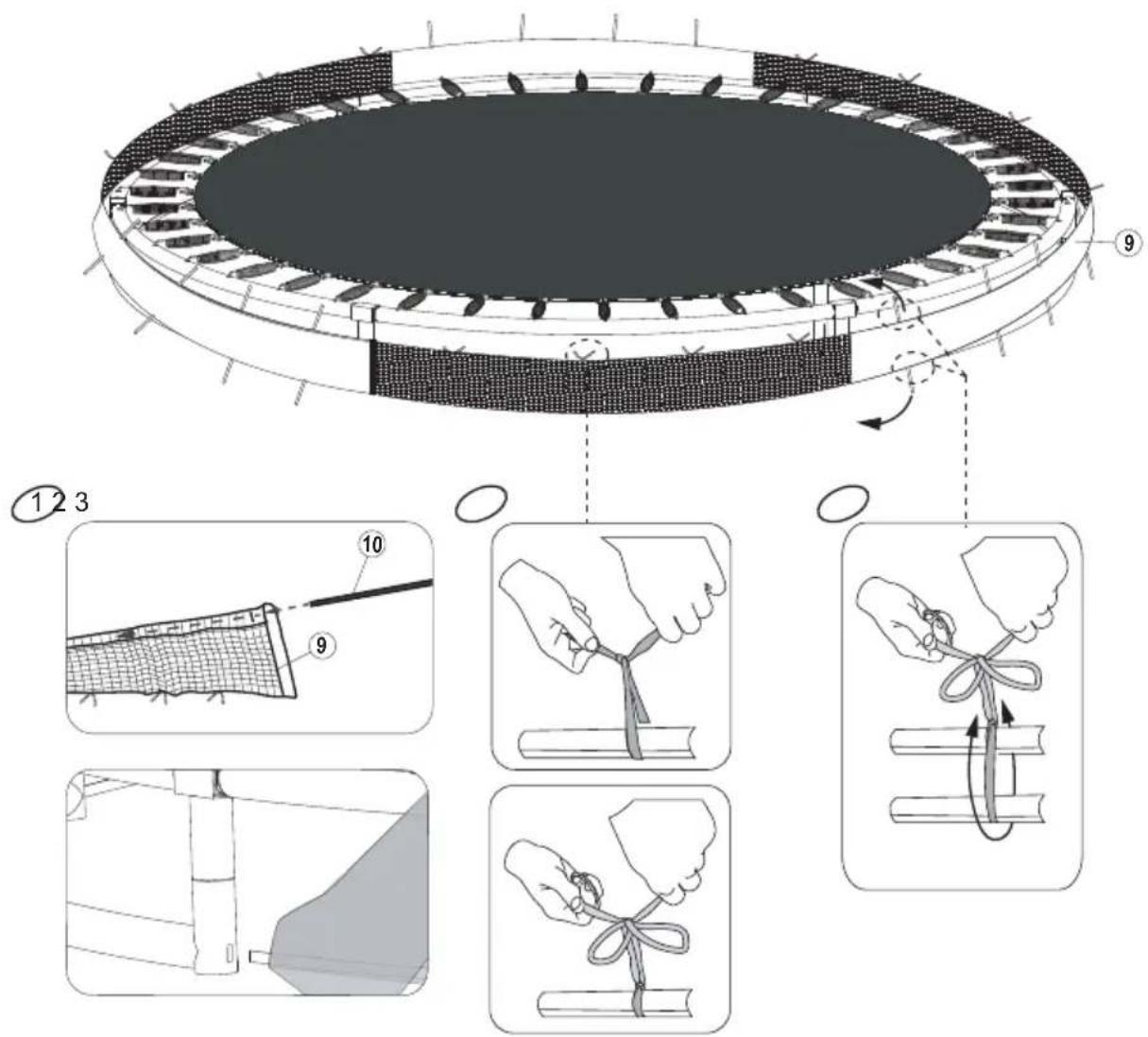 9

1 2 3

10

9