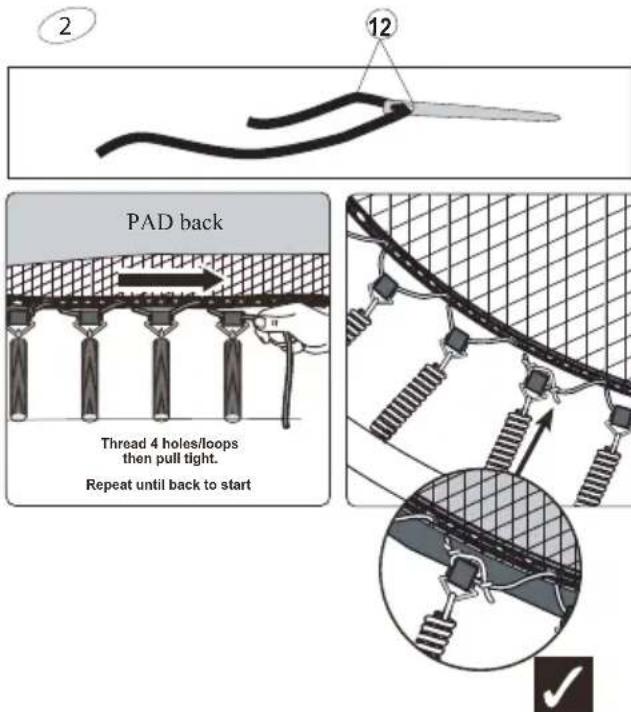 2

12

PAD back

Thread 4 holes/loops then pull tight.

Repeat until back to start

✓