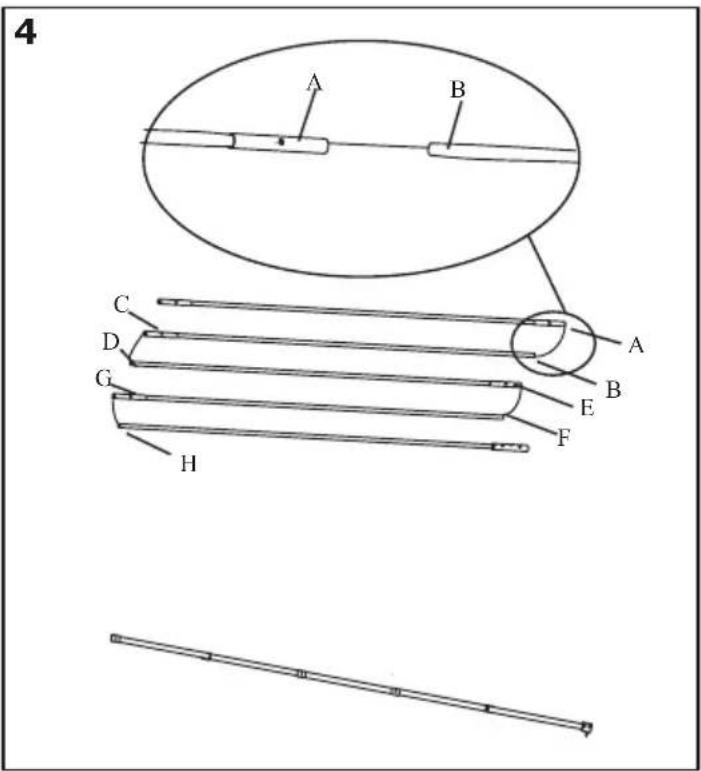 4

A

B

C

D

G

H

A

B

E

F