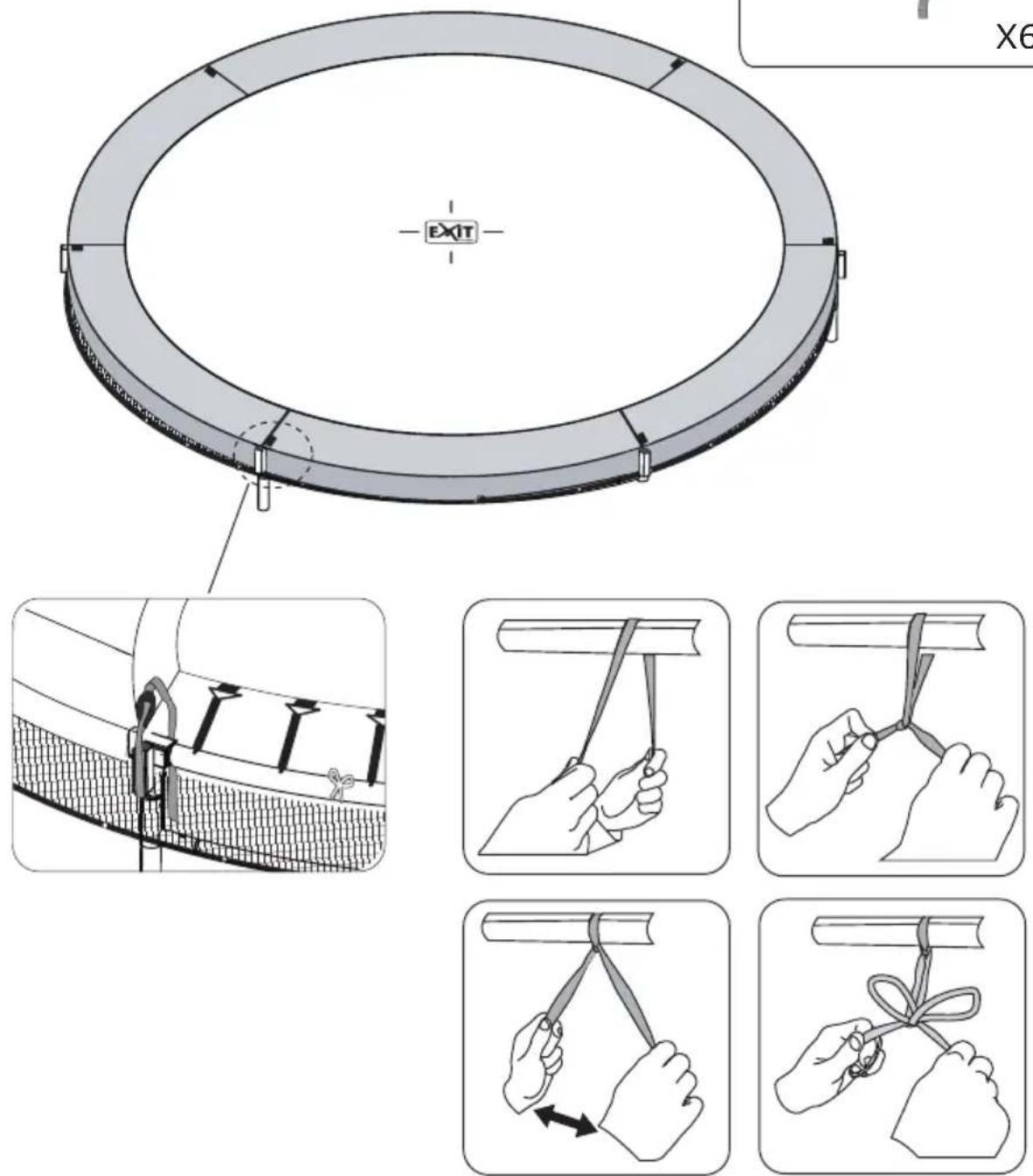 X6

EXIT