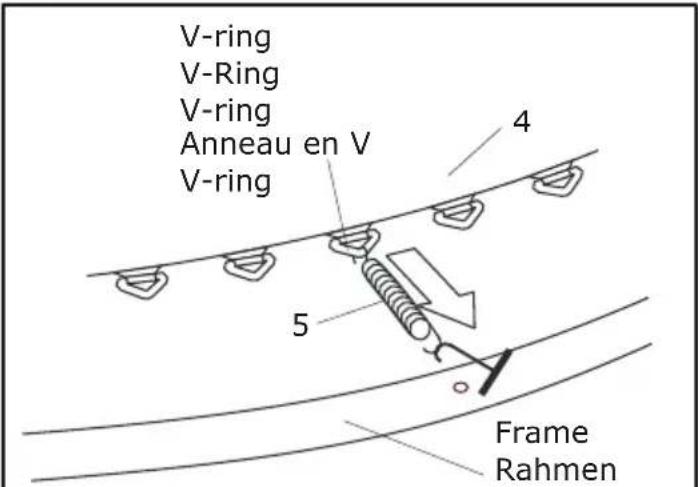 V-ring
V-Ring
V-ring
Anneau en V
V-ring

4

5

Frame
Rahmen