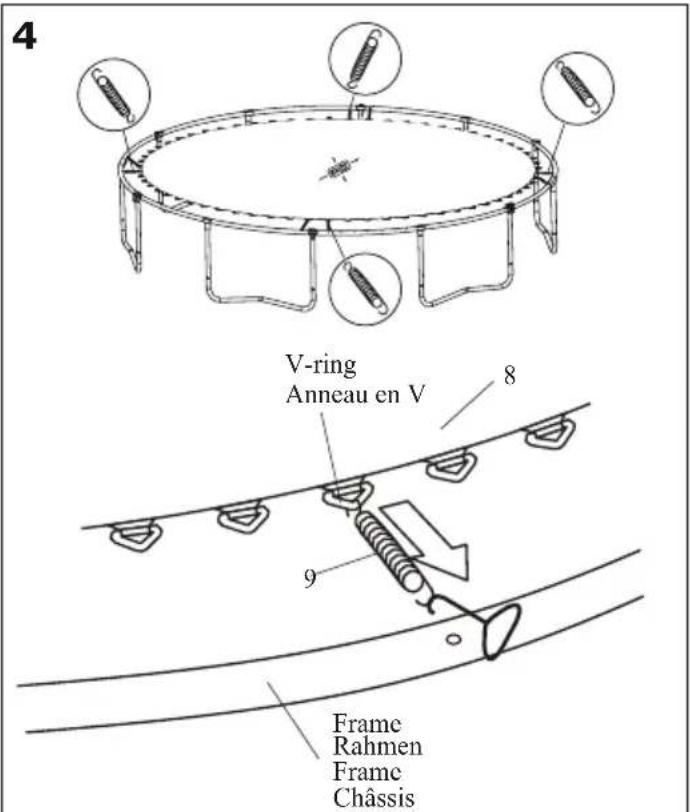 4

V-ring
Anneau en V

8

9

Frame
Rahmen
Frame
Châssis