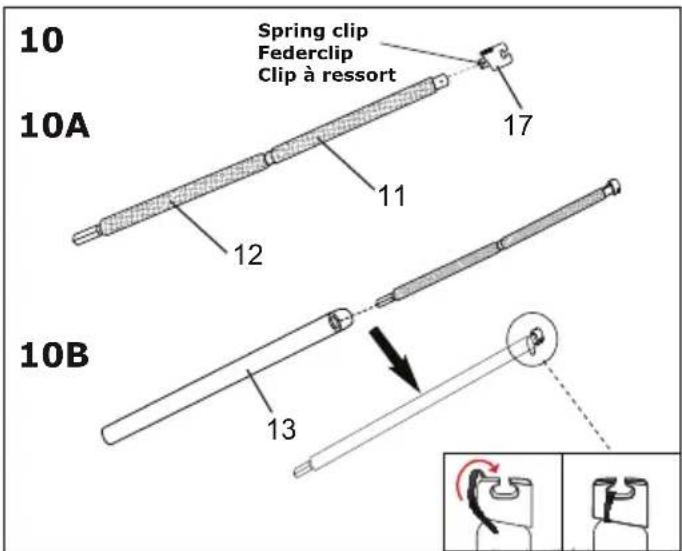 10

Spring clip
Federclip
Clip à ressort

17

10A

11

12

10B

13