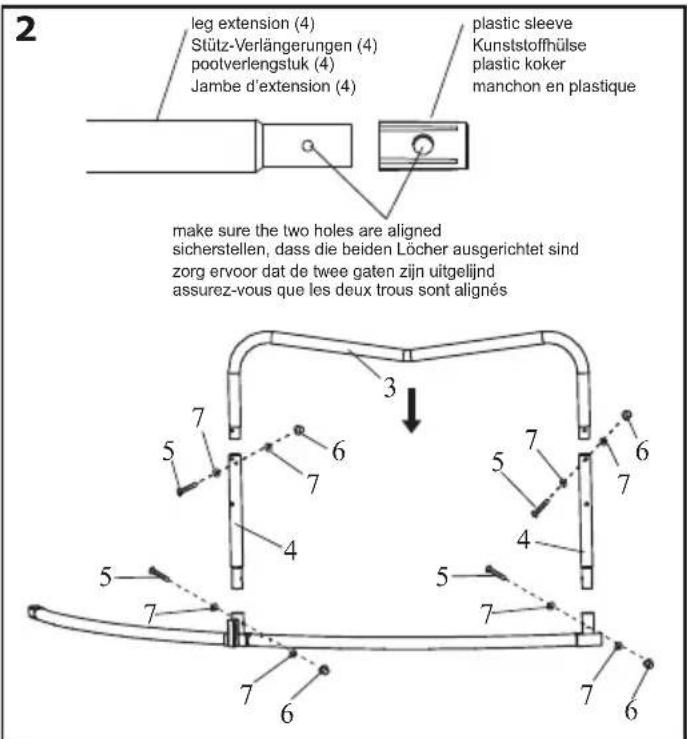 2

leg extension (4)
Stütz-Verlängerungen (4)
pootverlengstuk (4)
Jambe d'extension (4)

plastic sleeve
Kunststoffhülse
plastic koker
manchon en plastique

make sure the two holes are aligned
sicherstellen, dass die beiden Löcher ausgerichtet sind
zorg ervoor dat de twee gaten zijn uitgelijnd
assurez-vous que les deux trous sont alignés

3

7
5
6
7
4

7
5
6
7
4

5
7
7
6

5
7
7
6