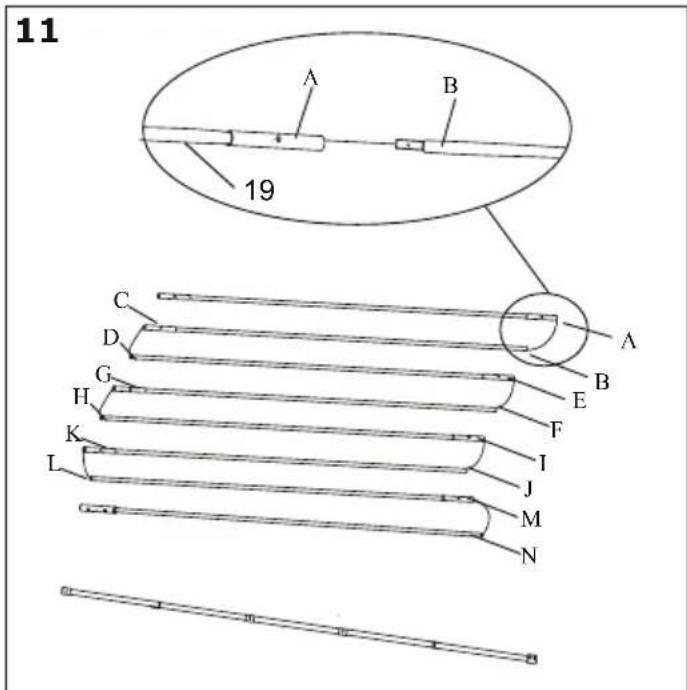 11

A

B

19

C

D

G

H

K

L

A

B

E

F

I

J

M

N