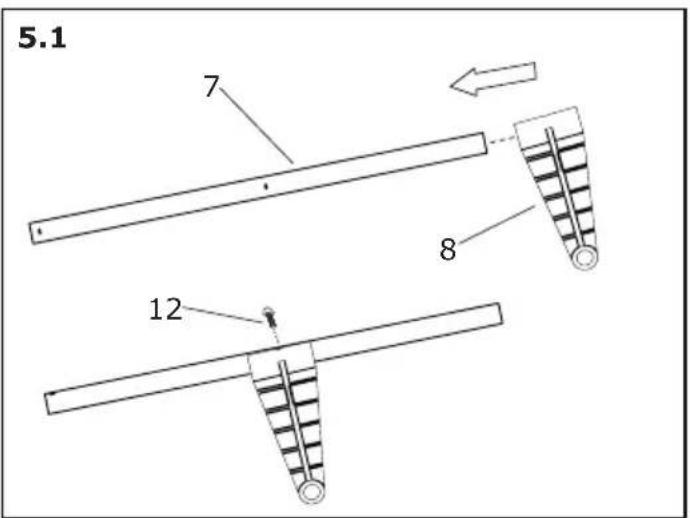 5.1

7

8

12