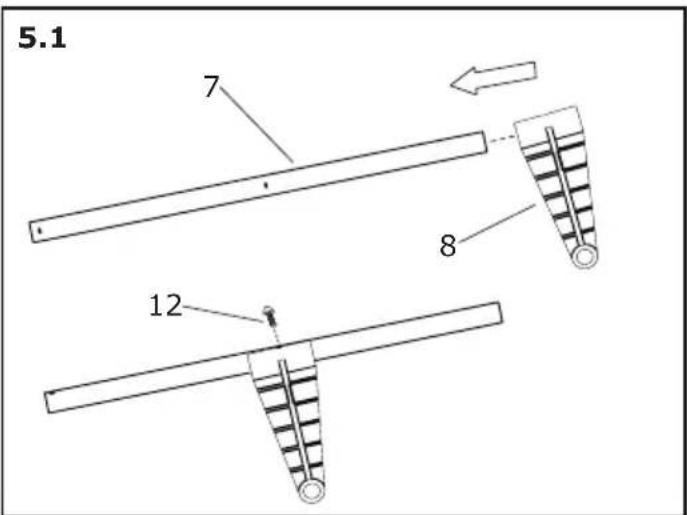 5.1

7

8

12