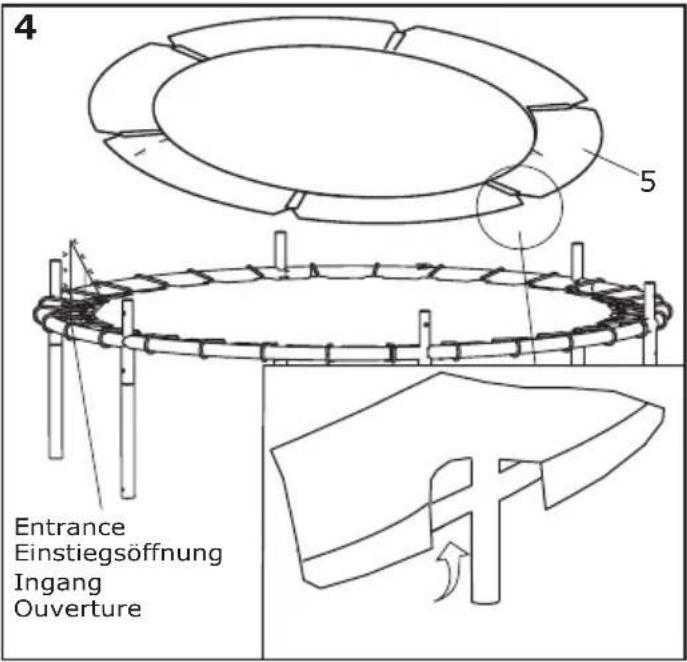 4

5

Entrance
Einstiegsöffnung
Ingang
Ouverture