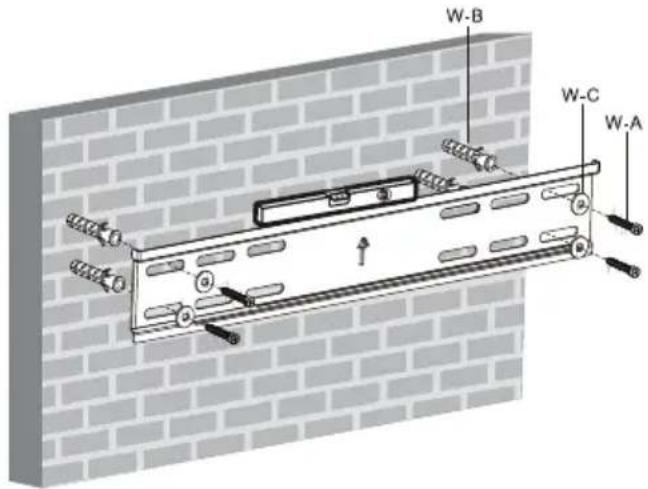 W-B
W-C
W-A