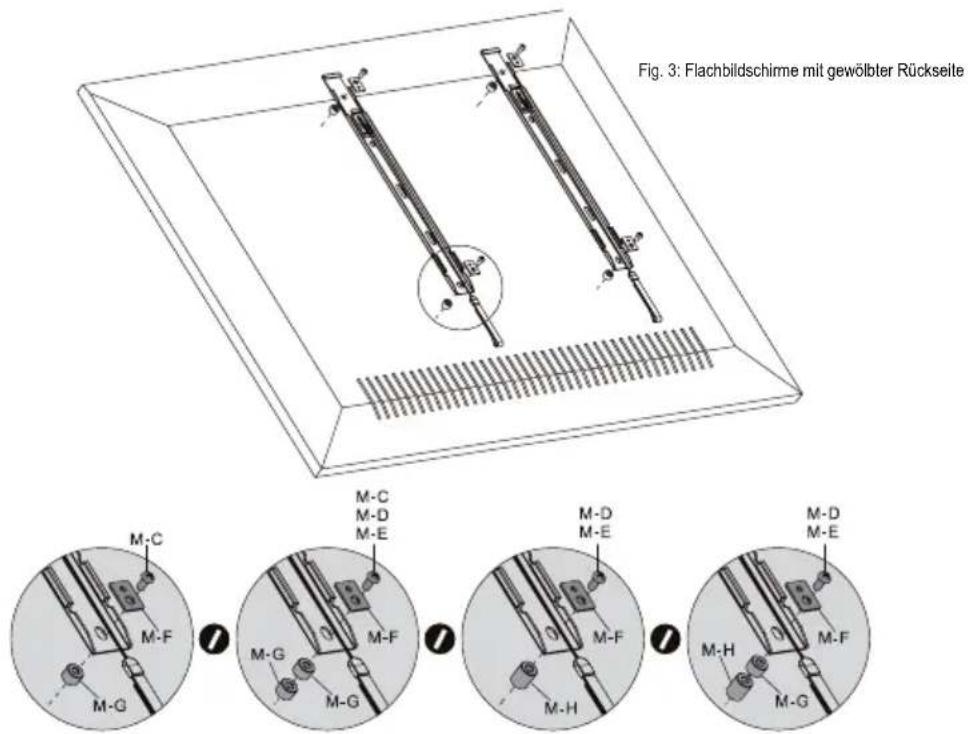 Fig. 3: Flachbildschirme mit gewölbter Rückseite

M-C
M-F
M-G

M-C
M-D
M-E
M-F
M-G
M-G

M-D
M-E
M-F
M-H

M-D
M-E
M-F
M-H
M-G