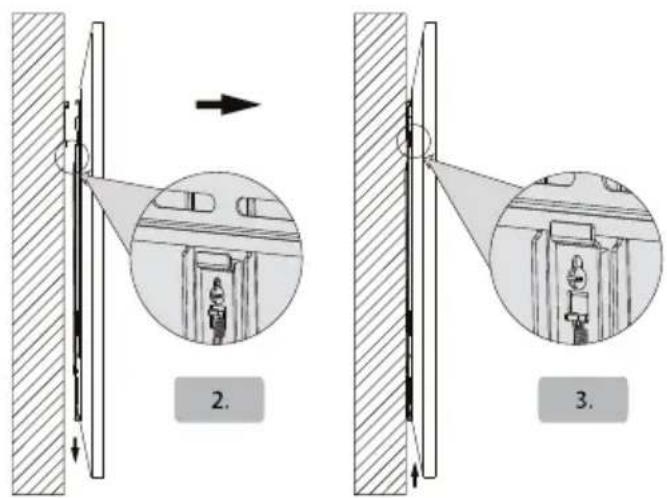 2.

3.