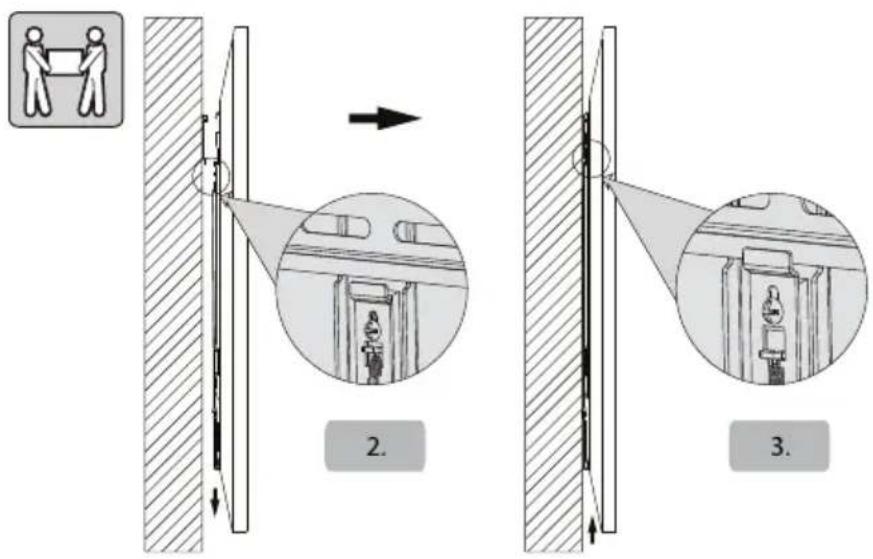 2.

3.