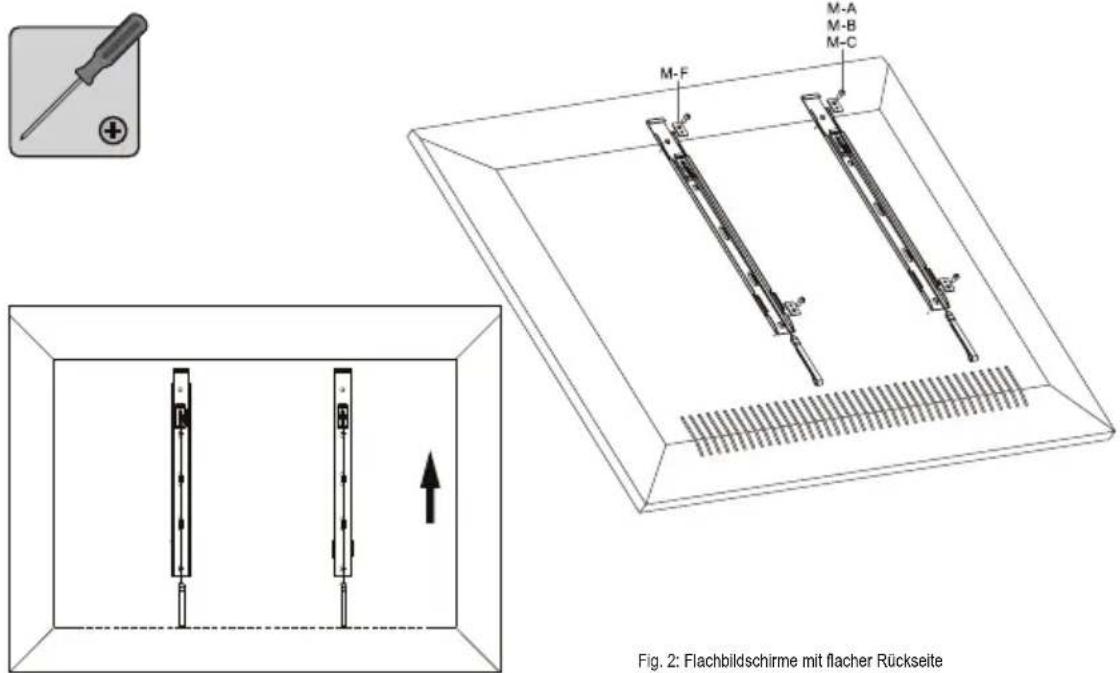 M-A
M-B
M-C

M-F

Fig. 2: Flachbildschirme mit flacher Rückseite