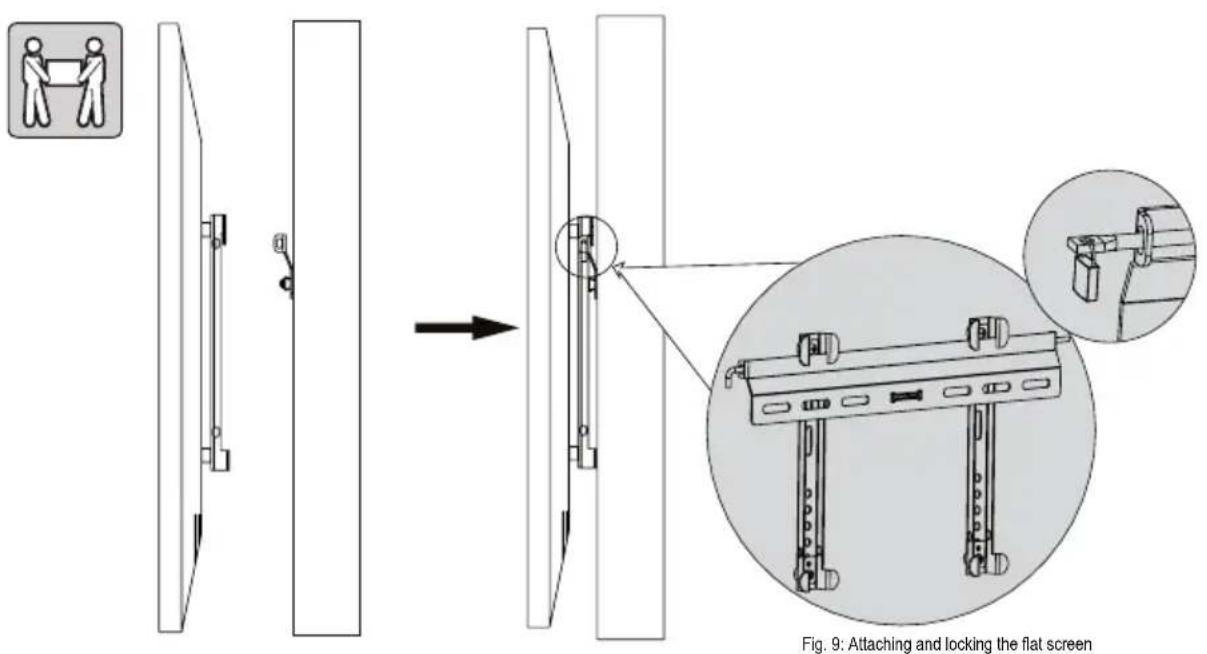 Fig. 9: Attaching and locking the flat screen