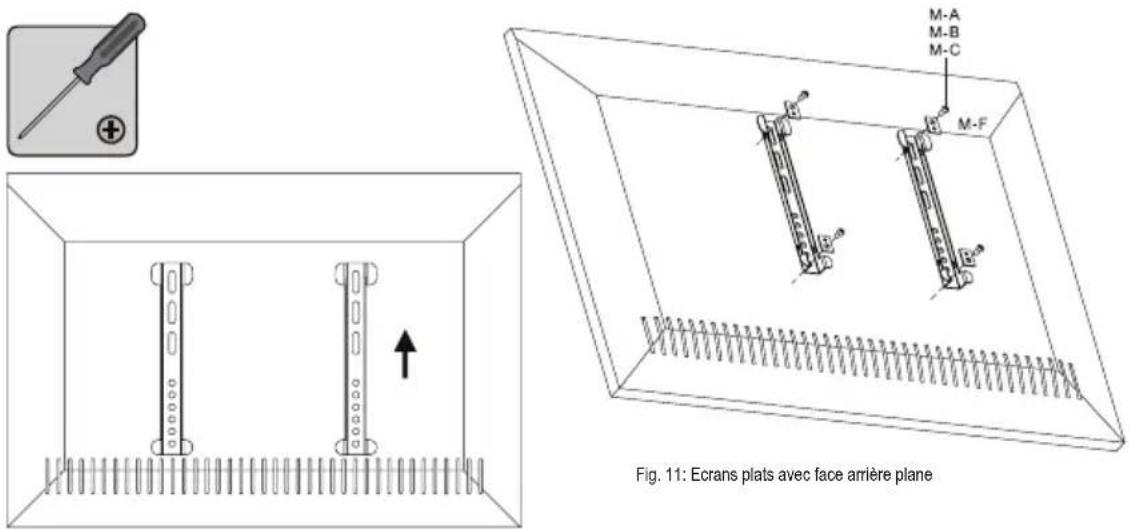 M-A
M-B
M-C
M-F

Fig. 11: Ecrans plats avec face arrière plane