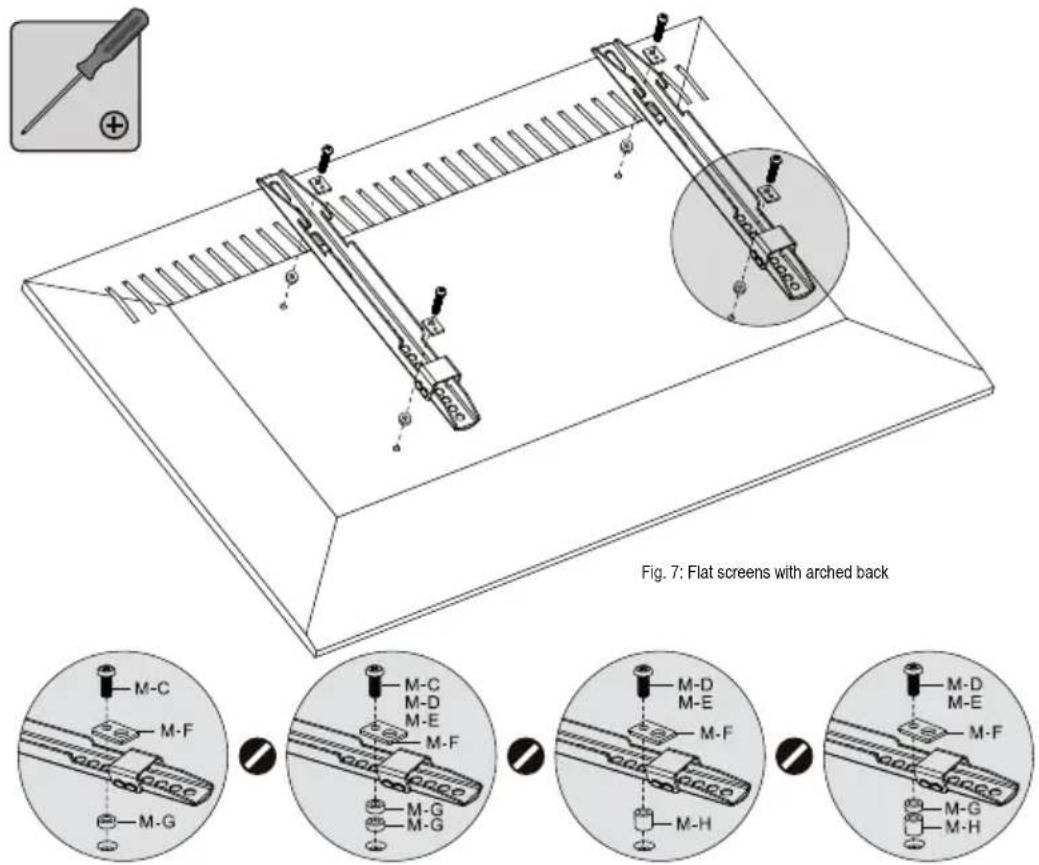 Fig. 7: Flat screens with arched back

M-C
M-F
M-G

M-C
M-D
M-E
M-F
M-G
M-G

M-D
M-E
M-F
M-H

M-D
M-E
M-F
M-G
M-H