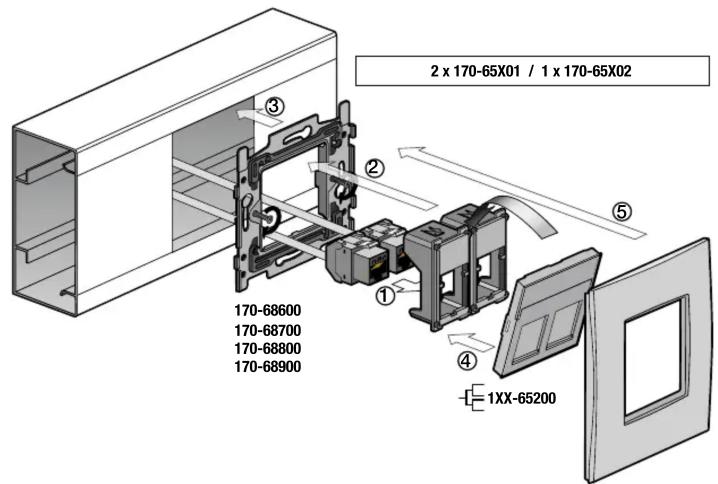 2 x 170-65X01 / 1 x 170-65X02

③

②

⑤

①

④

170-68600
170-68700
170-68800
170-68900

1XX-65200