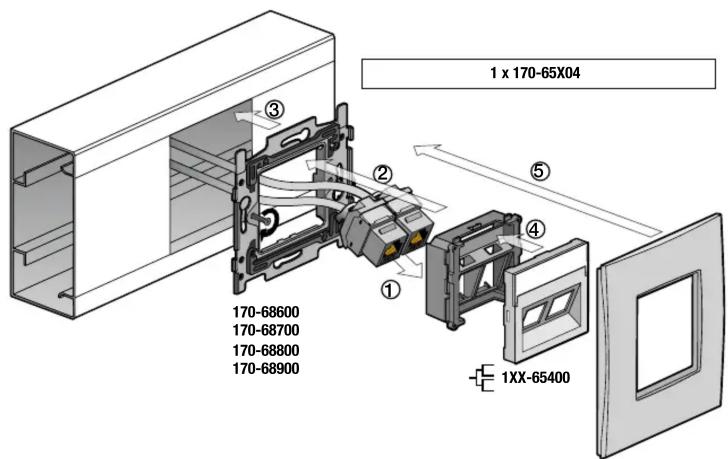 1 x 170-65X04

③

②

⑤

④

①

170-68600
170-68700
170-68800
170-68900

1XX-65400