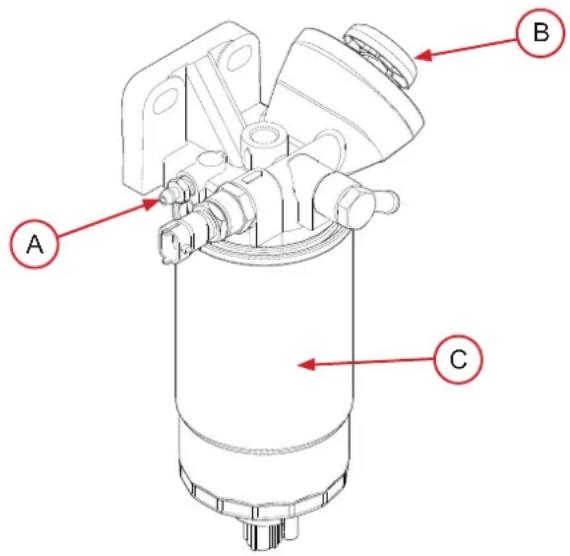 B
A
C