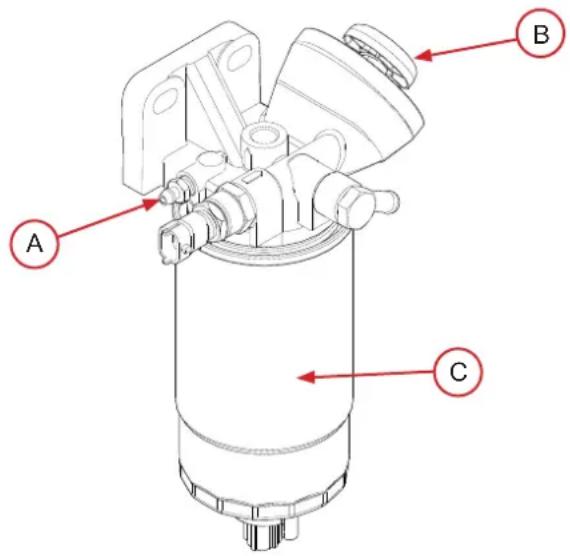 B
A
C